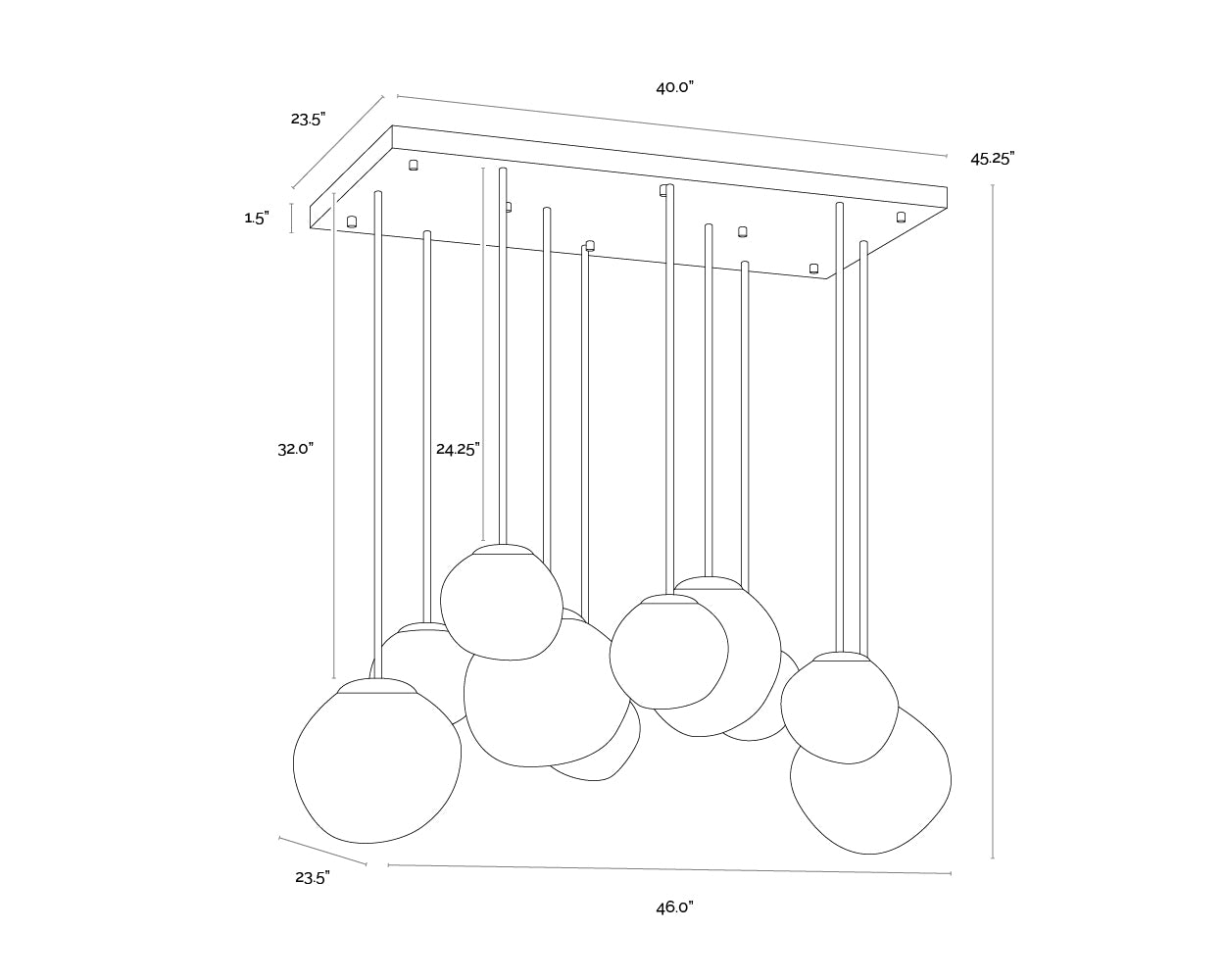 40.0"

23.5"

45.25"

1.5"

32.0"

24.25"

23.5"

46.0"